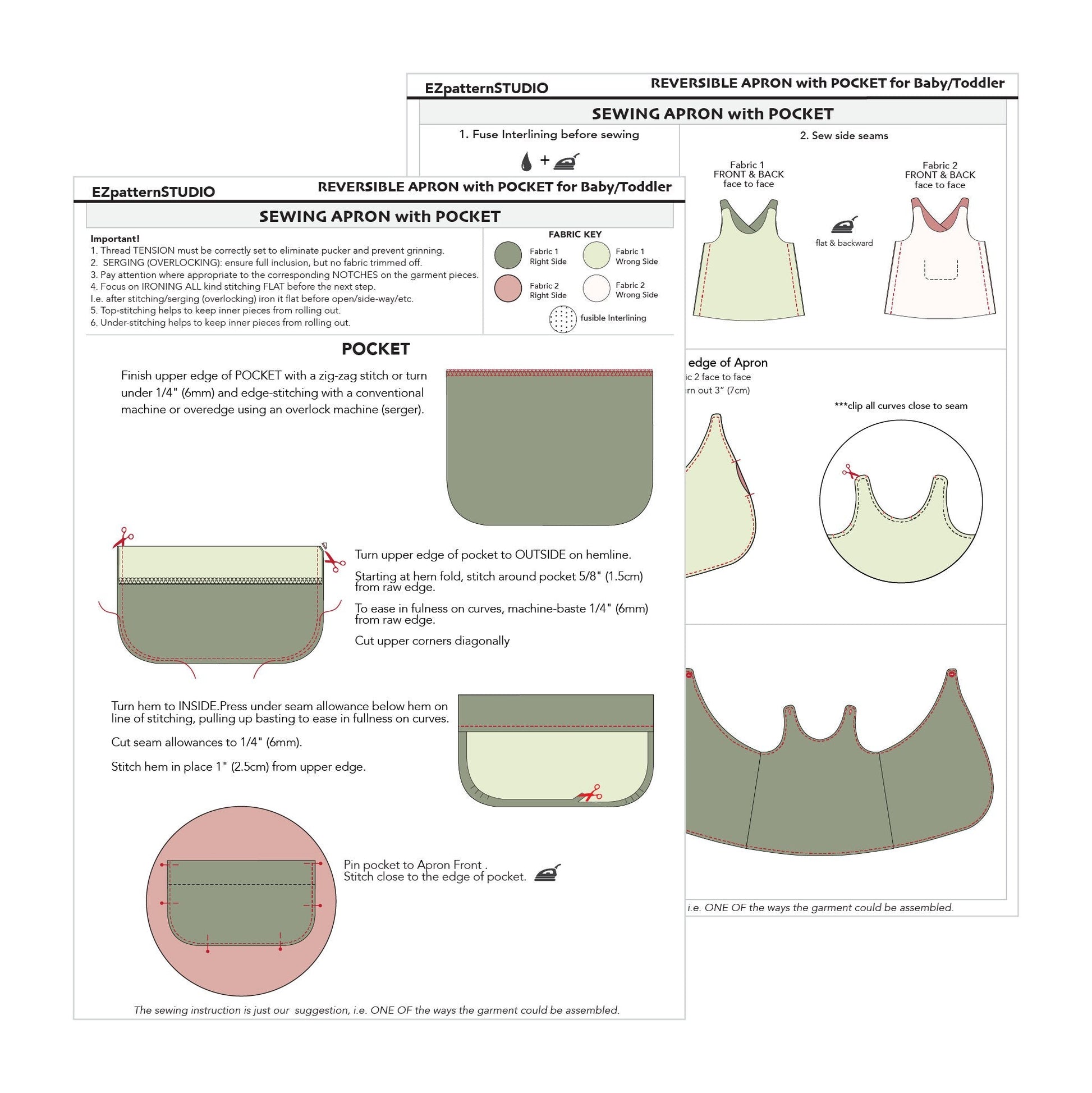 EZpatternSTUDIO REVERSIBLE APRON with POCKET for Baby/Toddler

SEWING APRON with POCKET

1. Fuse Interlining before sewing

+

2. Sew side seams

Fabric 1
FRONT & BACK
face to face

flat & backward

Fabric 2
FRONT & BACK
face to face

edge of Apron
ic 2 face to face
rn out 3" (7cm)

***clip all curves close to seam

i.e. ONE OF the ways the garment could be assembled.

EZpatternSTUDIO REVERSIBLE APRON with POCKET for Baby/Toddler

SEWING APRON with POCKET

Important!
1. Thread TENSION must be correctly set to eliminate pucker and prevent grinning.
2. SERGING (OVERLOCKING): ensure full inclusion, but no fabric trimmed off.
3. Pay attention where appropriate to the corresponding NOTCHES on the garment pieces.
4. Focus on IRONING ALL kind stitching FLAT before the next step.
I.e. after stitching/serging (overlocking) iron it flat before open/side-way/etc.
5. Top-stitching helps to keep inner pieces from rolling out.
6. Under-stitching helps to keep inner pieces from rolling out.

FABRIC KEY
Fabric 1
Right Side
Fabric 1
Wrong Side
Fabric 2
Right Side
Fabric 2
Wrong Side
fusible Interlining

POCKET

Finish upper edge of POCKET with a zig-zag stitch or turn under 1/4" (6mm) and edge-stitching with a conventional machine or overedge using an overlock machine (serger).

Turn upper edge of pocket to OUTSIDE on hemline.

Starting at hem fold, stitch around pocket 5/8" (1.5cm) from raw edge.

To ease in fulness on curves, machine-baste 1/4" (6mm) from raw edge.

Cut upper corners diagonally

Turn hem to INSIDE.Press under seam allowance below hem on line of stitching, pulling up basting to ease in fullness on curves.

Cut seam allowances to 1/4" (6mm).

Stitch hem in place 1" (2.5cm) from upper edge.

Pin pocket to Apron Front .
Stitch close to the edge of pocket.

The sewing instruction is just our suggestion, i.e. ONE OF the ways the garment could be assembled.